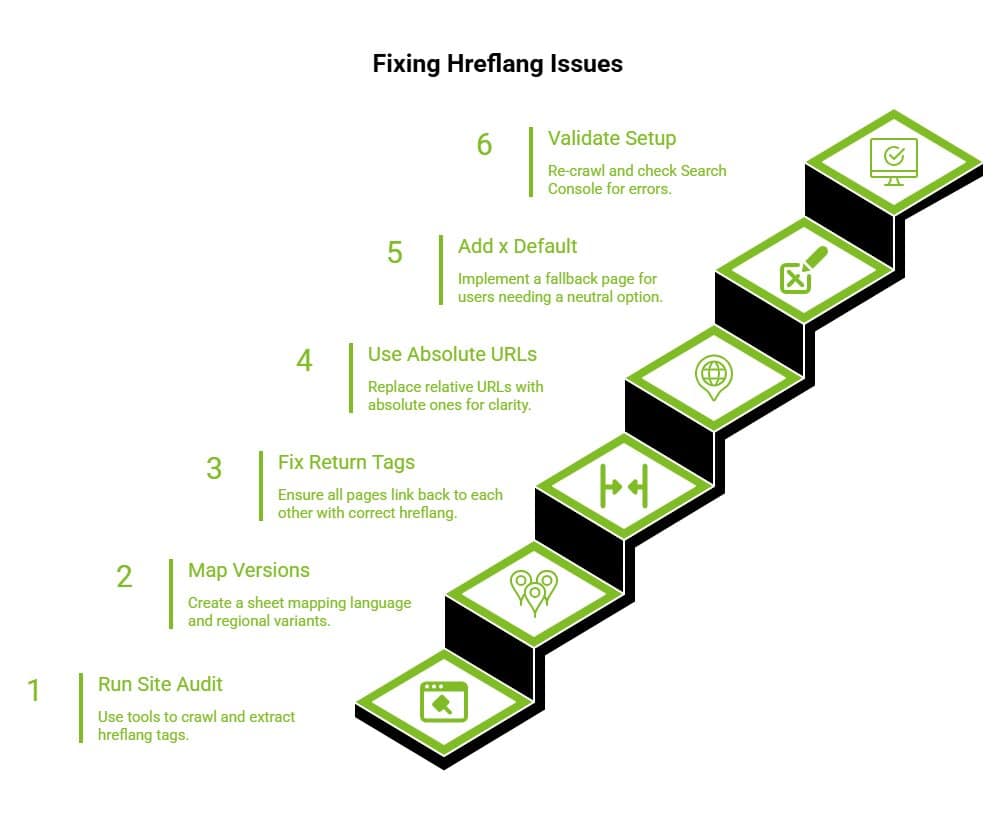 Fixing Hreflang Issues

6
Validate Setup
Re-crawl and check Search Console for errors.

5
Add x Default
Implement a fallback page for users needing a neutral option.

4
Use Absolute URLs
Replace relative URLs with absolute ones for clarity.

3
Fix Return Tags
Ensure all pages link back to each other with correct hreflang.

2
Map Versions
Create a sheet mapping language and regional variants.

1
Run Site Audit
Use tools to crawl and extract hreflang tags.