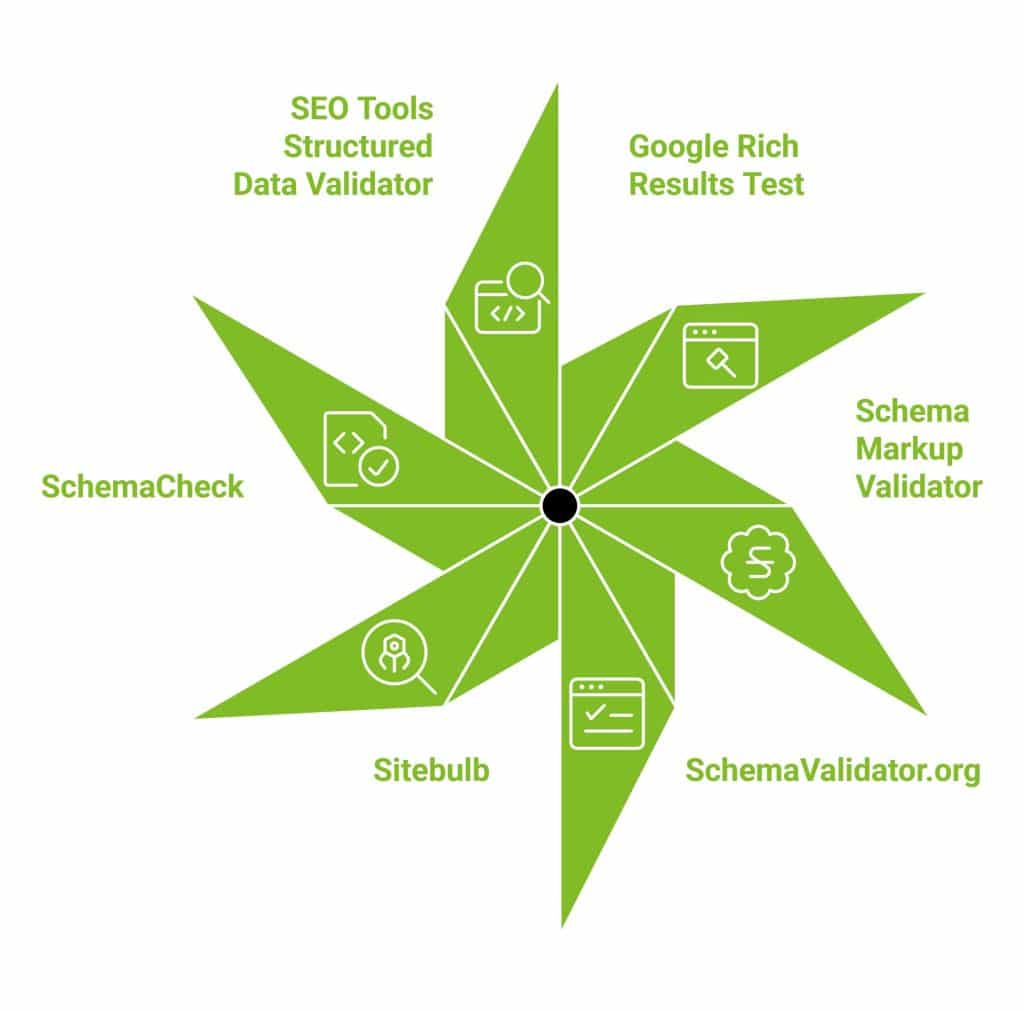 SEO Tools Structured Data Validator

Google Rich Results Test

Schema Markup Validator

SchemaCheck

Sitebulb

SchemaValidator.org