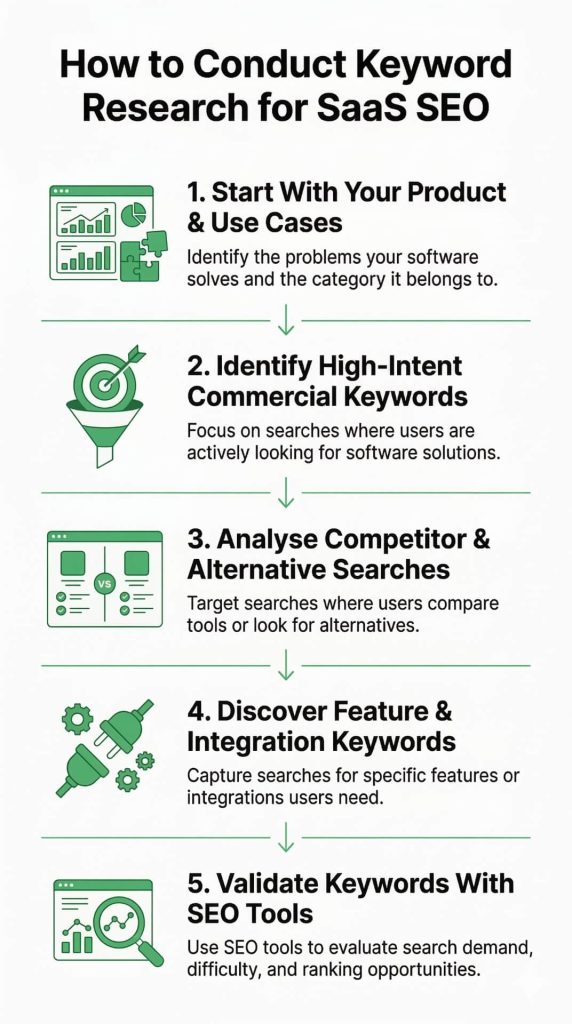 How to Conduct Keyword Research for SaaS SEO

1. Start With Your Product & Use Cases

Identify the problems your software solves and the category it belongs to.

2. Identify High-Intent Commercial Keywords

Focus on searches where users are actively looking for software solutions.

VS

3. Analyse Competitor & Alternative Searches

Target searches where users compare tools or look for alternatives.

4. Discover Feature & Integration Keywords

Capture searches for specific features or integrations users need.

5. Validate Keywords With SEO Tools

Use SEO tools to evaluate search demand, difficulty, and ranking opportunities.