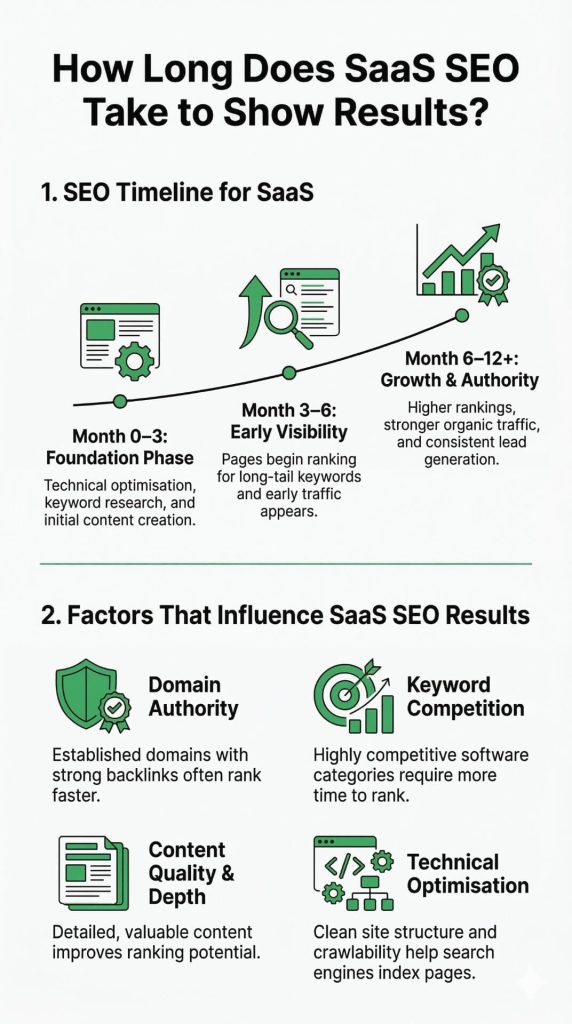 How Long Does SaaS SEO Take to Show Results?

1. SEO Timeline for SaaS

Month 0–3: Foundation Phase

Technical optimisation, keyword research, and initial content creation.

Month 3–6: Early Visibility

Pages begin ranking for long-tail keywords and early traffic appears.

Month 6–12+: Growth & Authority

Higher rankings, stronger organic traffic, and consistent lead generation.

2. Factors That Influence SaaS SEO Results

Domain Authority

Established domains with strong backlinks often rank faster.

Keyword Competition

Highly competitive software categories require more time to rank.

Content Quality & Depth

Detailed, valuable content improves ranking potential.

Technical Optimisation

Clean site structure and crawlability help search engines index pages.