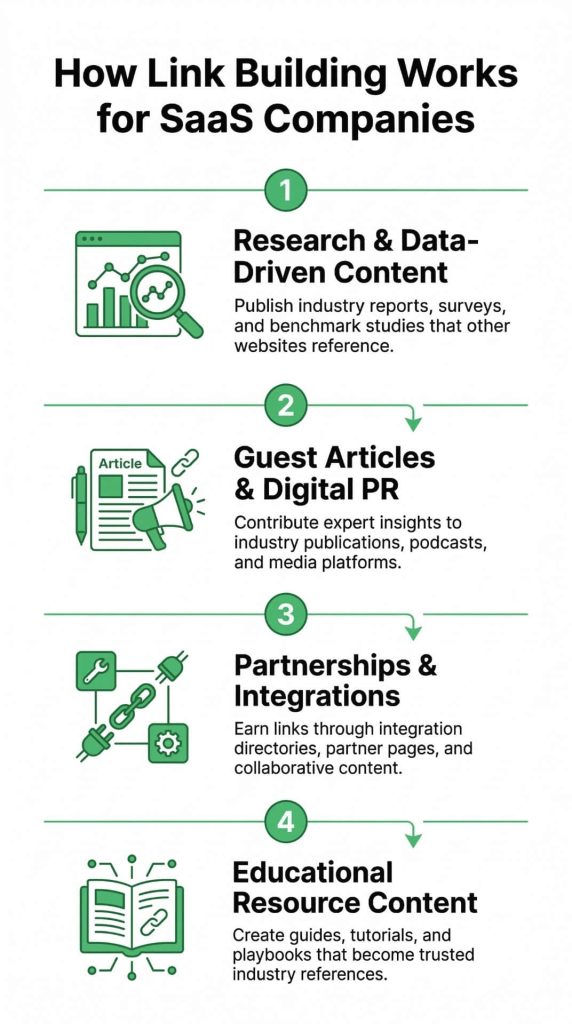 How Link Building Works for SaaS Companies

1

Research & Data-Driven Content

Publish industry reports, surveys, and benchmark studies that other websites reference.

2

Article

Guest Articles & Digital PR

Contribute expert insights to industry publications, podcasts, and media platforms.

3

Partnerships & Integrations

Earn links through integration directories, partner pages, and collaborative content.

4

Educational Resource Content

Create guides, tutorials, and playbooks that become trusted industry references.