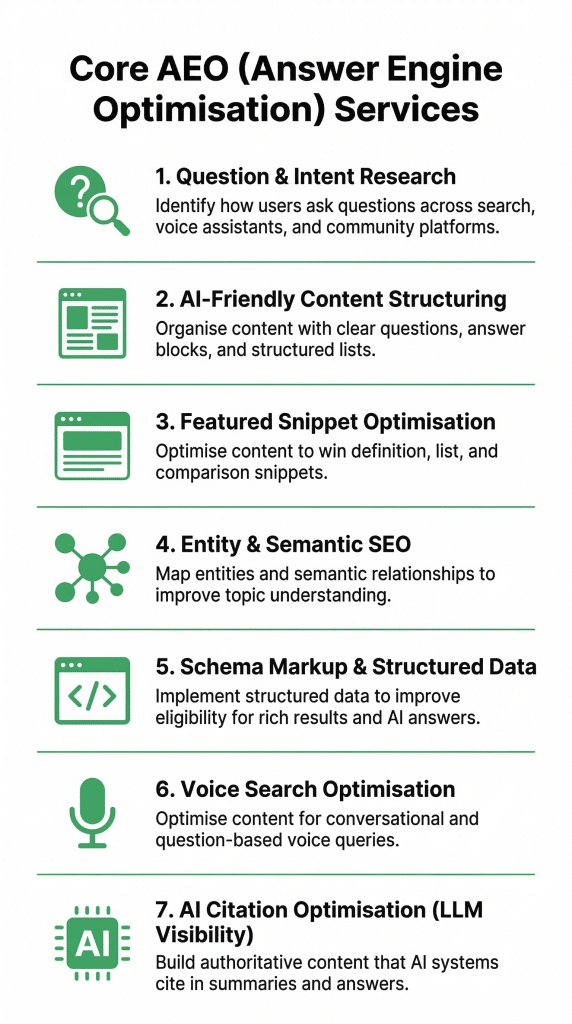 Core AEO (Answer Engine Optimisation) Services

?

1. Question & Intent Research

Identify how users ask questions across search, voice assistants, and community platforms.

2. AI-Friendly Content Structuring

Organise content with clear questions, answer blocks, and structured lists.

3. Featured Snippet Optimisation

Optimise content to win definition, list, and comparison snippets.

4. Entity & Semantic SEO

Map entities and semantic relationships to improve topic understanding.

</>

5. Schema Markup & Structured Data

Implement structured data to improve eligibility for rich results and AI answers.

6. Voice Search Optimisation

Optimise content for conversational and question-based voice queries.

AI

7. AI Citation Optimisation (LLM Visibility)

Build authoritative content that AI systems cite in summaries and answers.