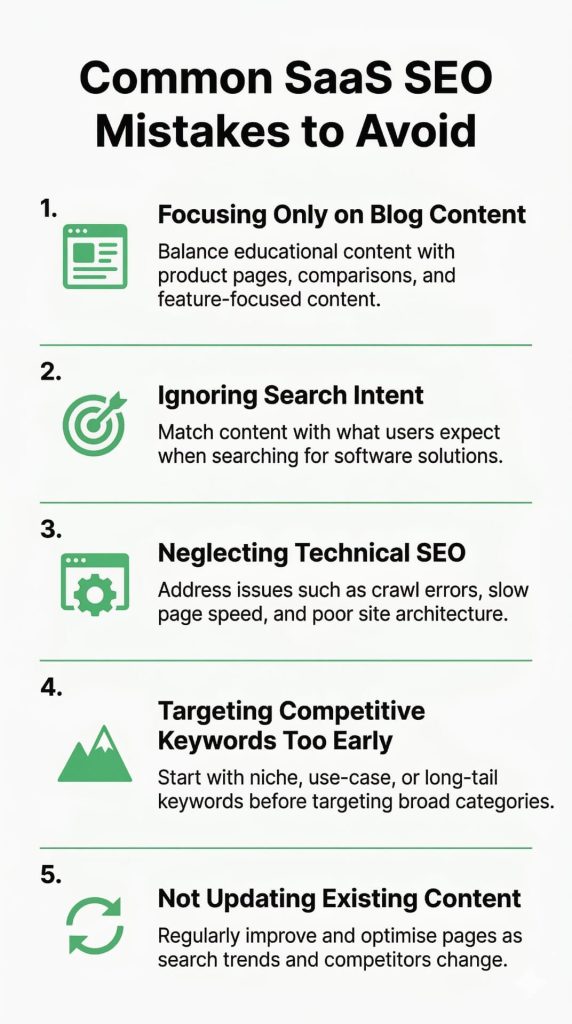 Common SaaS SEO Mistakes to Avoid

1.

Focusing Only on Blog Content

Balance educational content with product pages, comparisons, and feature-focused content.

2.

Ignoring Search Intent

Match content with what users expect when searching for software solutions.

3.

Neglecting Technical SEO

Address issues such as crawl errors, slow page speed, and poor site architecture.

4.

Targeting Competitive Keywords Too Early

Start with niche, use-case, or long-tail keywords before targeting broad categories.

5.

Not Updating Existing Content

Regularly improve and optimise pages as search trends and competitors change.