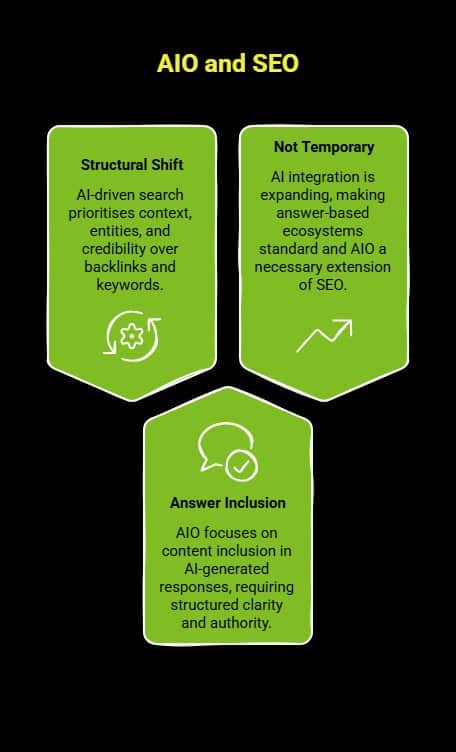 AIO and SEO

Structural Shift

AI-driven search prioritises context, entities, and credibility over backlinks and keywords.

Not Temporary

AI integration is expanding, making answer-based ecosystems standard and AIO a necessary extension of SEO.

Answer Inclusion

AIO focuses on content inclusion in AI-generated responses, requiring structured clarity and authority.