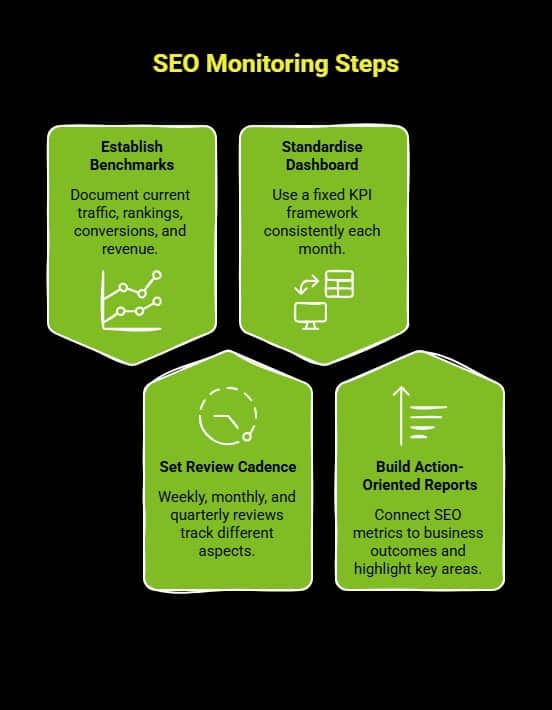 SEO Monitoring Steps

Establish Benchmarks

Document current traffic, rankings, conversions, and revenue.

Standardise Dashboard

Use a fixed KPI framework consistently each month.

Set Review Cadence

Weekly, monthly, and quarterly reviews track different aspects.

Build Action-Oriented Reports

Connect SEO metrics to business outcomes and highlight key areas.