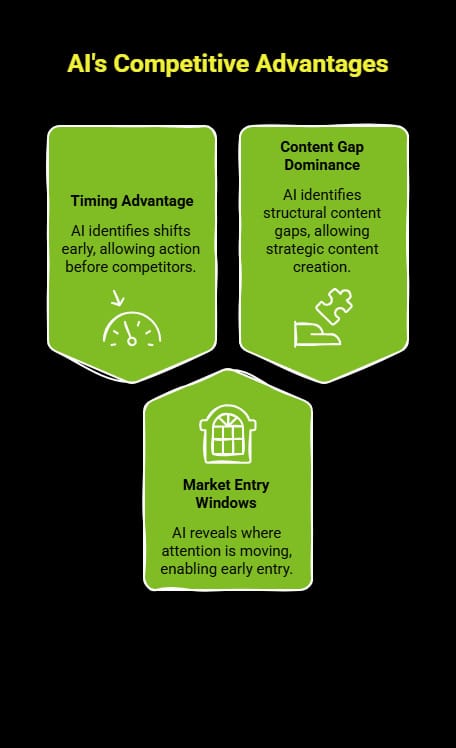 AI's Competitive Advantages

Timing Advantage

AI identifies shifts early, allowing action before competitors.

Content Gap Dominance

AI identifies structural content gaps, allowing strategic content creation.

Market Entry Windows

AI reveals where attention is moving, enabling early entry.