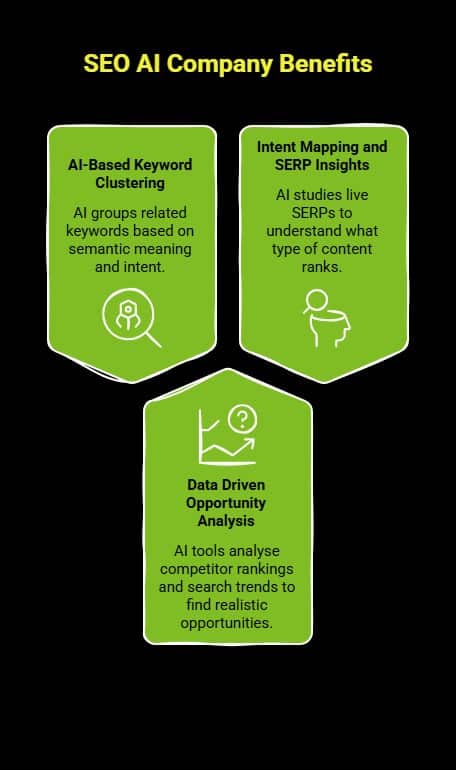 SEO AI Company Benefits

AI-Based Keyword Clustering

AI groups related keywords based on semantic meaning and intent.

Intent Mapping and SERP Insights

AI studies live SERPs to understand what type of content ranks.

Data Driven Opportunity Analysis

AI tools analyse competitor rankings and search trends to find realistic opportunities.