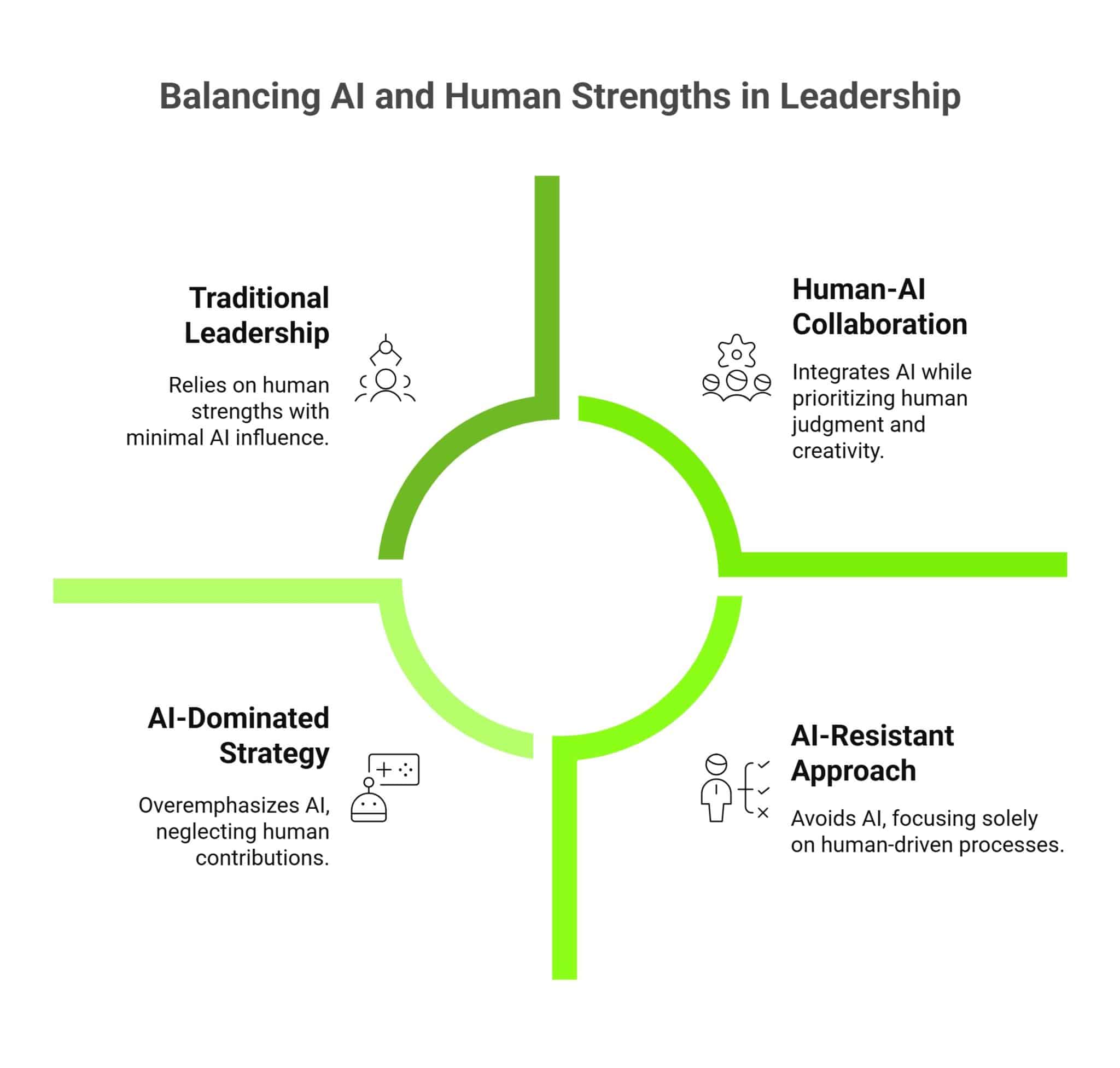 Balancing AI and Human Strengths in Leadership

Traditional Leadership

Relies on human strengths with minimal AI influence.

Human-AI Collaboration

Integrates AI while prioritizing human judgment and creativity.

AI-Dominated Strategy

Overemphasizes AI, neglecting human contributions.

AI-Resistant Approach

Avoids AI, focusing solely on human-driven processes.