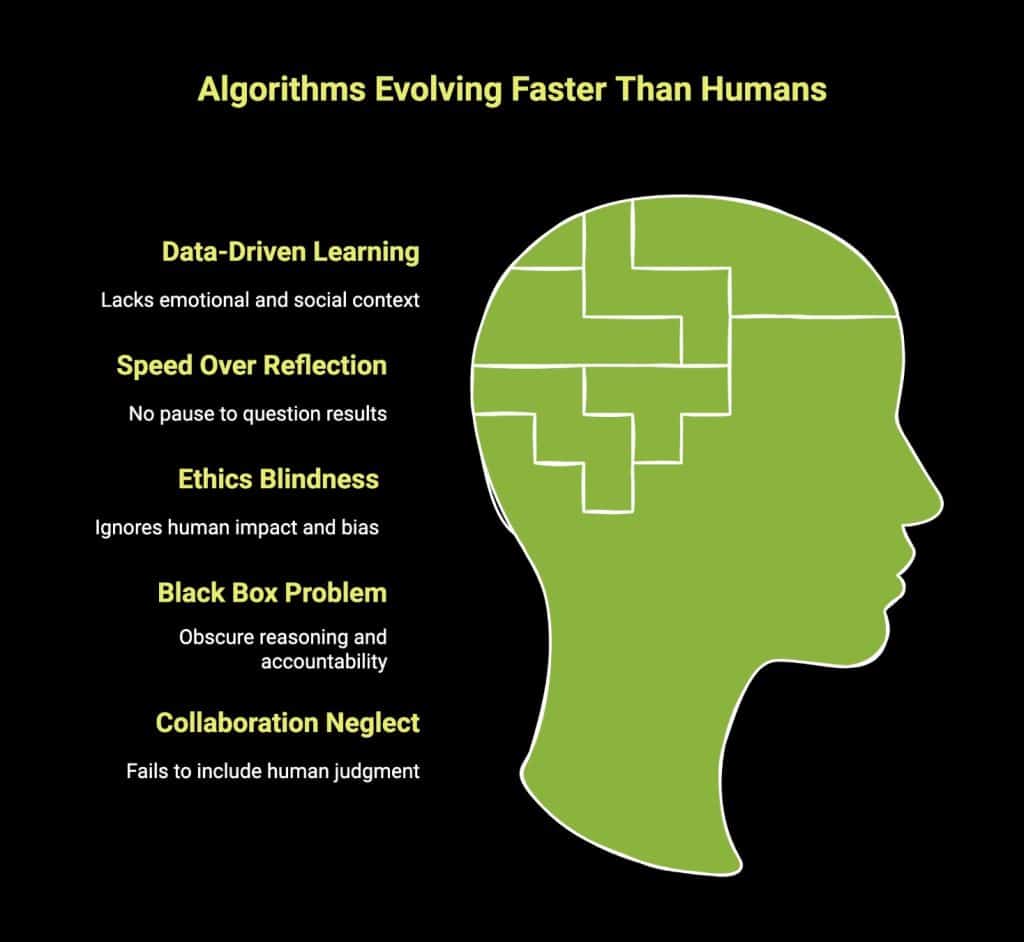 Algorithms Evolving Faster Than Humans

Data-Driven Learning

Lacks emotional and social context

Speed Over Reflection

No pause to question results

Ethics Blindness

Ignores human impact and bias

Black Box Problem

Obscure reasoning and accountability

Collaboration Neglect

Fails to include human judgment