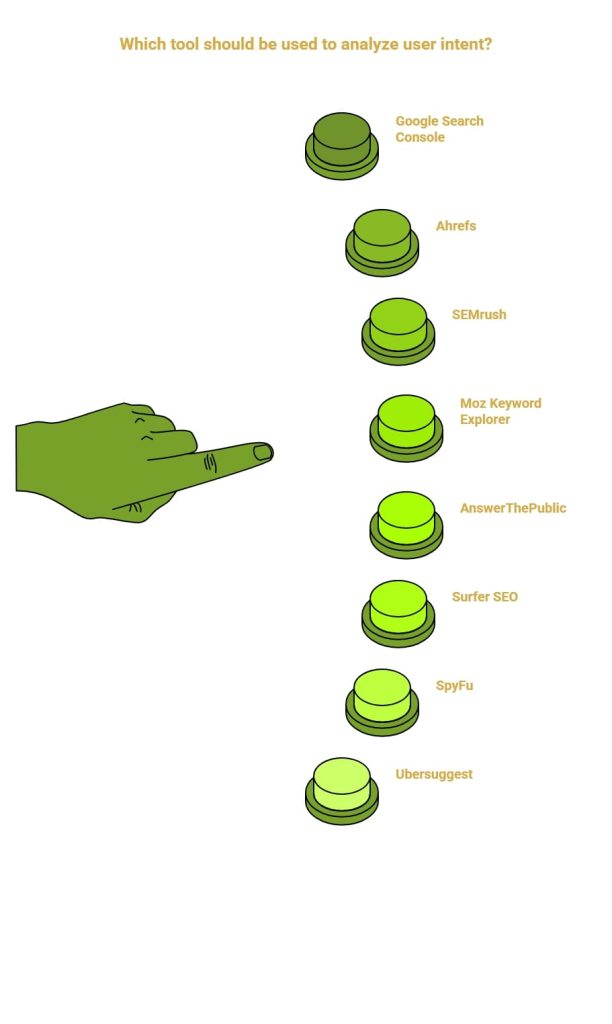 Which tool should be used to analyze user intent?

Google Search Console

Ahrefs

SEMrush

Moz Keyword Explorer

AnswerThePublic

Surfer SEO

SpyFu

Ubersuggest