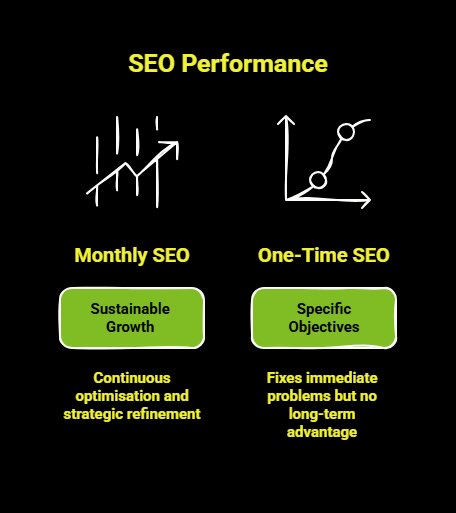 SEO Performance

Monthly SEO

Sustainable Growth

Continuous optimisation and strategic refinement

One-Time SEO

Specific Objectives

Fixes immediate problems but no long-term advantage