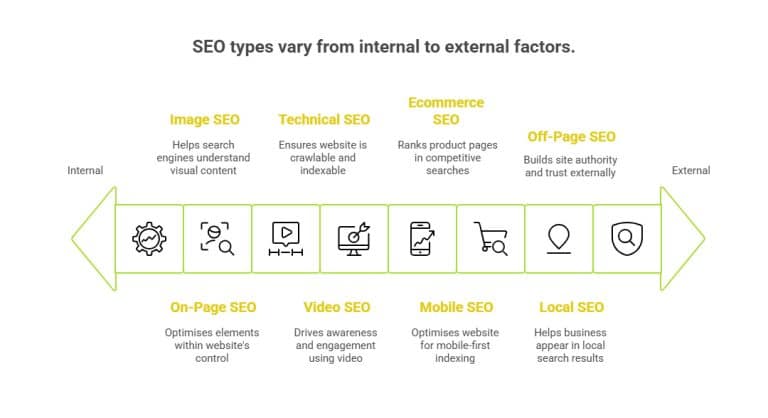 SEO types vary from internal to external factors.

Internal

Image SEO
Helps search engines understand visual content

Technical SEO
Ensures website is crawlable and indexable

Ecommerce SEO
Ranks product pages in competitive searches

Off-Page SEO
Builds site authority and trust externally

External

On-Page SEO
Optimises elements within website's control

Video SEO
Drives awareness and engagement using video

Mobile SEO
Optimises website for mobile-first indexing

Local SEO
Helps business appear in local search results