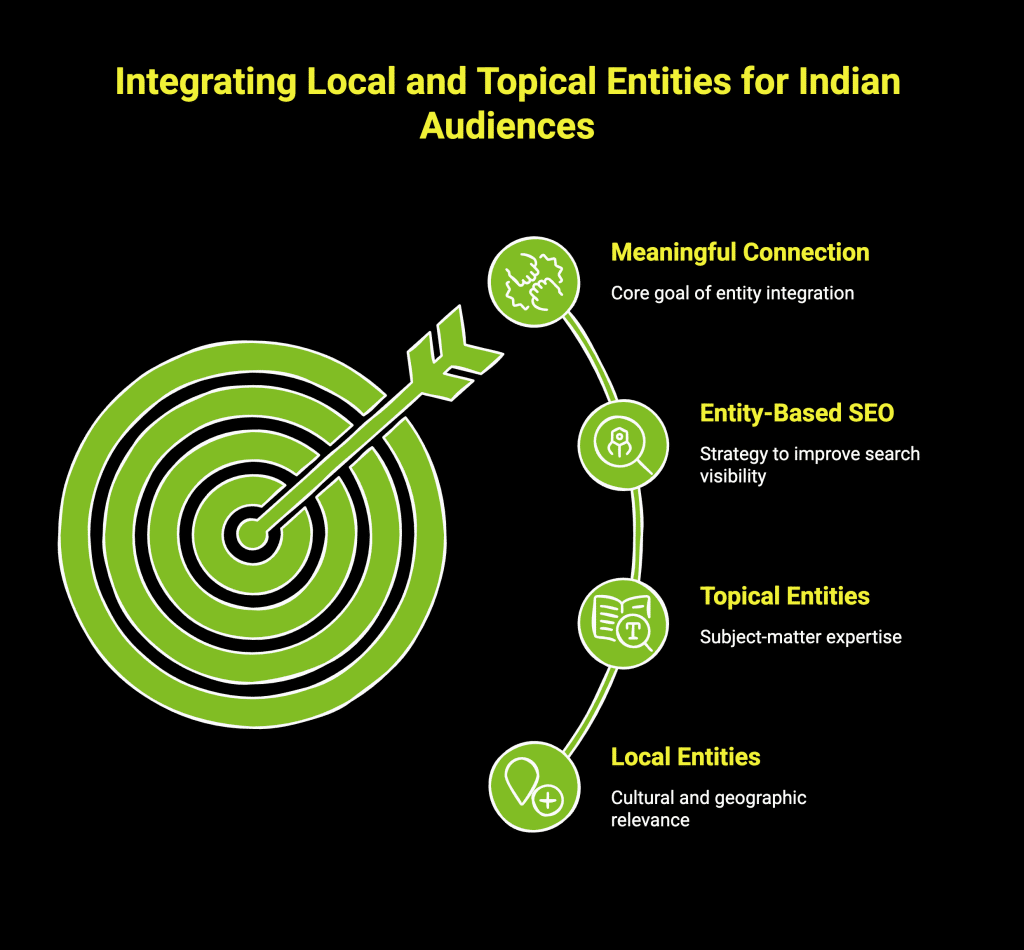 Integrating Local and Topical Entities for Indian Audiences

Meaningful Connection
Core goal of entity integration

Entity-Based SEO
Strategy to improve search visibility

Topical Entities
Subject-matter expertise

Local Entities
Cultural and geographic relevance