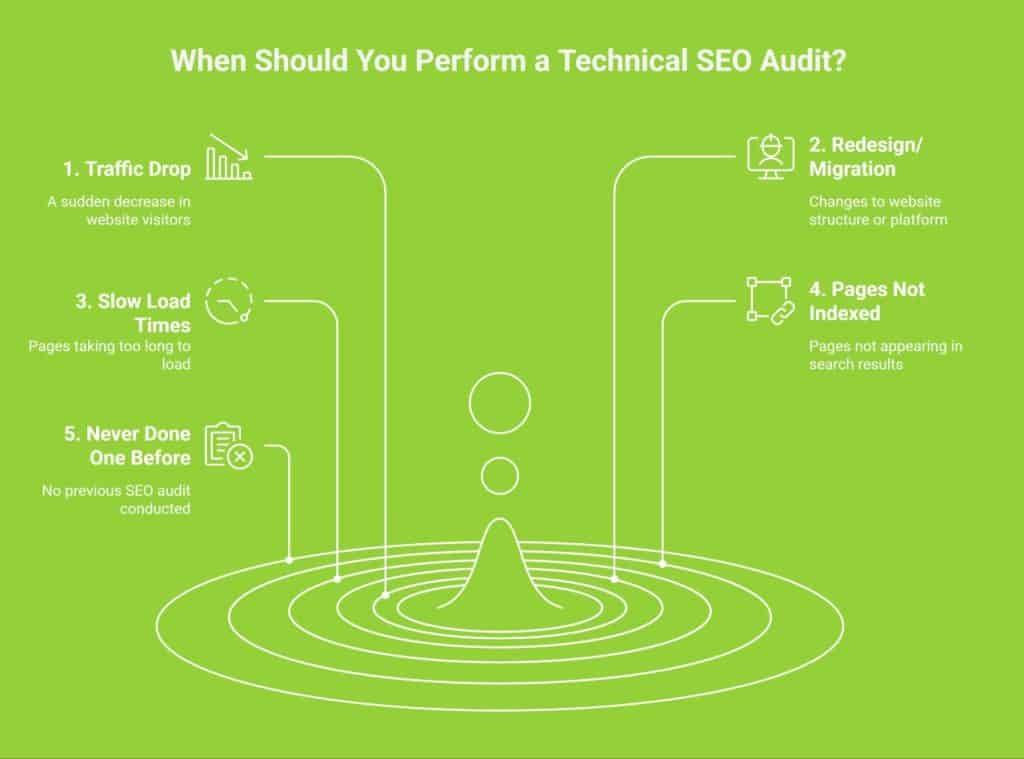 When Should You Perform a Technical SEO Audit?

1. Traffic Drop

A sudden decrease in website visitors

2. Redesign/ Migration

Changes to website structure or platform

3. Slow Load Times

Pages taking too long to load

4. Pages Not Indexed

Pages not appearing in search results

5. Never Done One Before

No previous SEO audit conducted