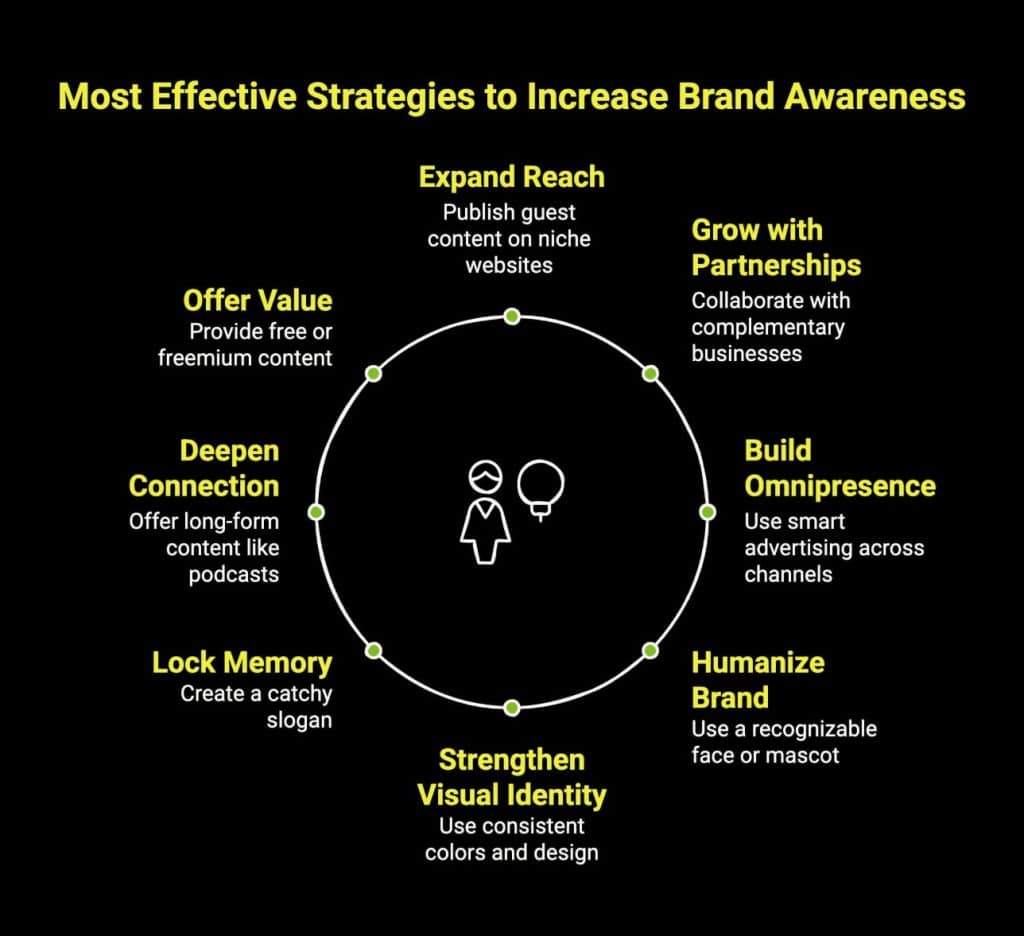 Most Effective Strategies to Increase Brand Awareness

Expand Reach
Publish guest content on niche websites

Grow with Partnerships
Collaborate with complementary businesses

Build Omnipresence
Use smart advertising across channels

Humanize Brand
Use a recognizable face or mascot

Strengthen Visual Identity
Use consistent colors and design

Lock Memory
Create a catchy slogan

Deepen Connection
Offer long-form content like podcasts

Offer Value
Provide free or freemium content