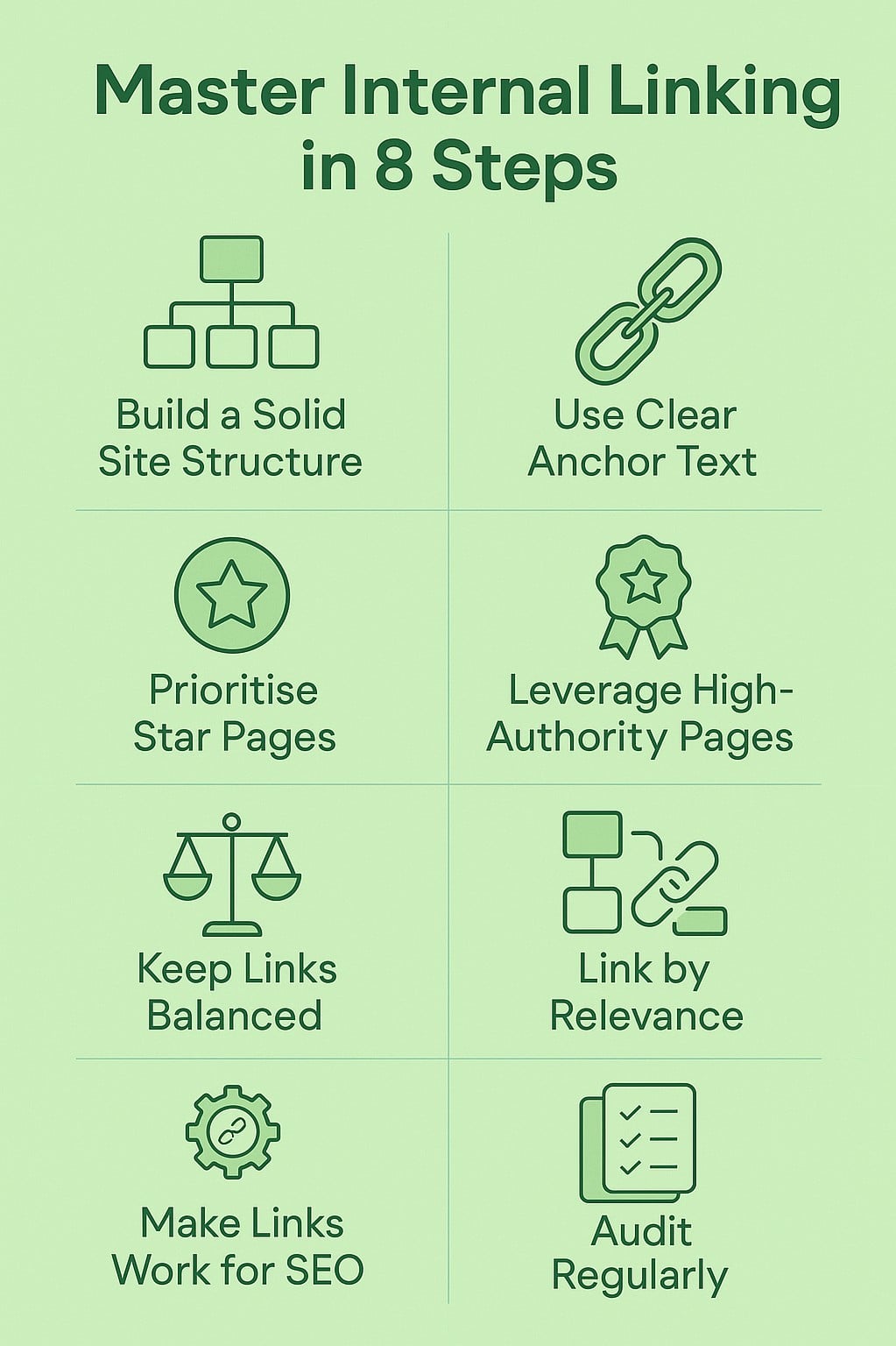 Master Internal Linking in 8 Steps

Build a Solid Site Structure

Use Clear Anchor Text

Prioritise Star Pages

Leverage High-Authority Pages

Keep Links Balanced

Link by Relevance

Make Links Work for SEO

Audit Regularly