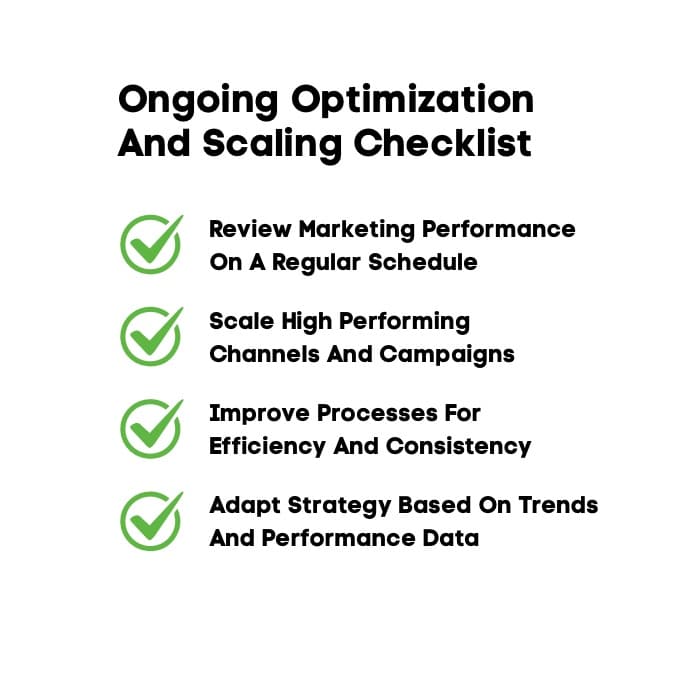 Ongoing Optimization And Scaling Checklist

Review Marketing Performance On A Regular Schedule

Scale High Performing Channels And Campaigns

Improve Processes For Efficiency And Consistency

Adapt Strategy Based On Trends And Performance Data