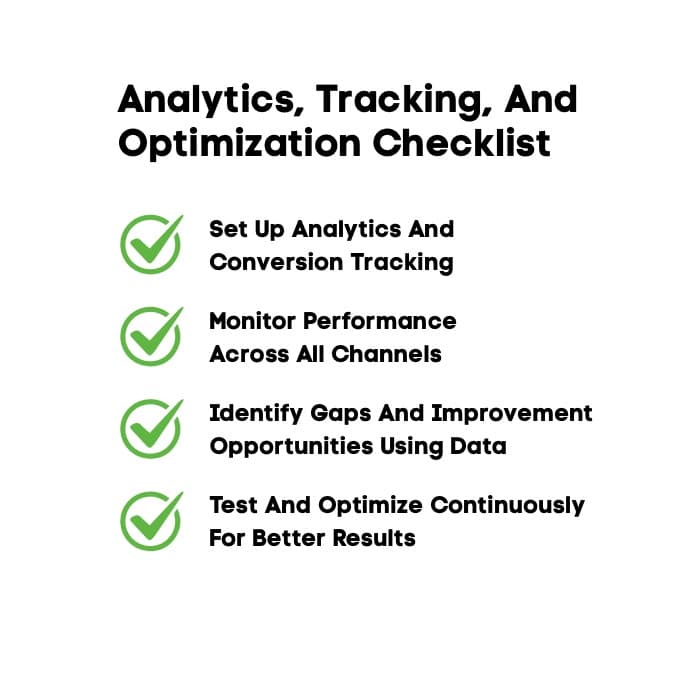 Analytics, Tracking, And Optimization Checklist

Set Up Analytics And Conversion Tracking

Monitor Performance Across All Channels

Identify Gaps And Improvement Opportunities Using Data

Test And Optimize Continuously For Better Results